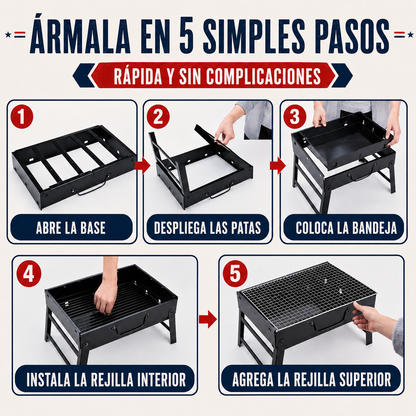 ÁRMALA EN 5 SIMPLES PASOS

RÁPIDA Y SIN COMPLICACIONES

1
ABRE LA BASE

2
DESPLIEGA LAS PATAS

3
COLOCA LA BANDEJA

4
INSTALA LA REJILLA INTERIOR

5
AGREGA LA REJILLA SUPERIOR